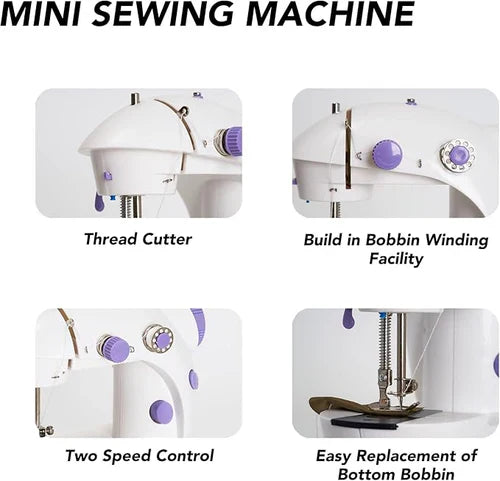 MINI SEWING MACHINE

Thread Cutter

Build in Bobbin Winding Facility

Two Speed Control

Easy Replacement of Bottom Bobbin