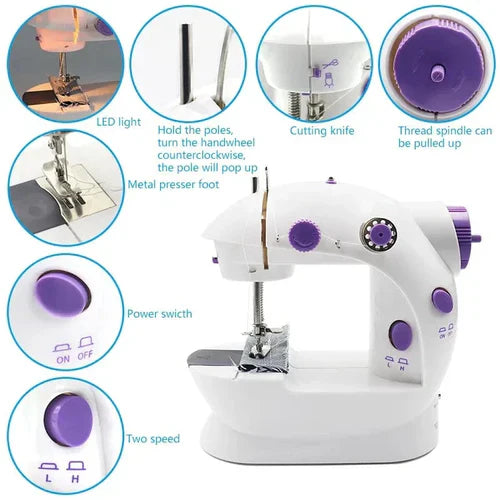 LED light

Hold the poles, turn the handwheel counterclockwise, the pole will pop up

Cutting knife

Thread spindle can be pulled up

Metal presser foot

Power swicth

ON OFF

Two speed

L H

ON OFF

L H